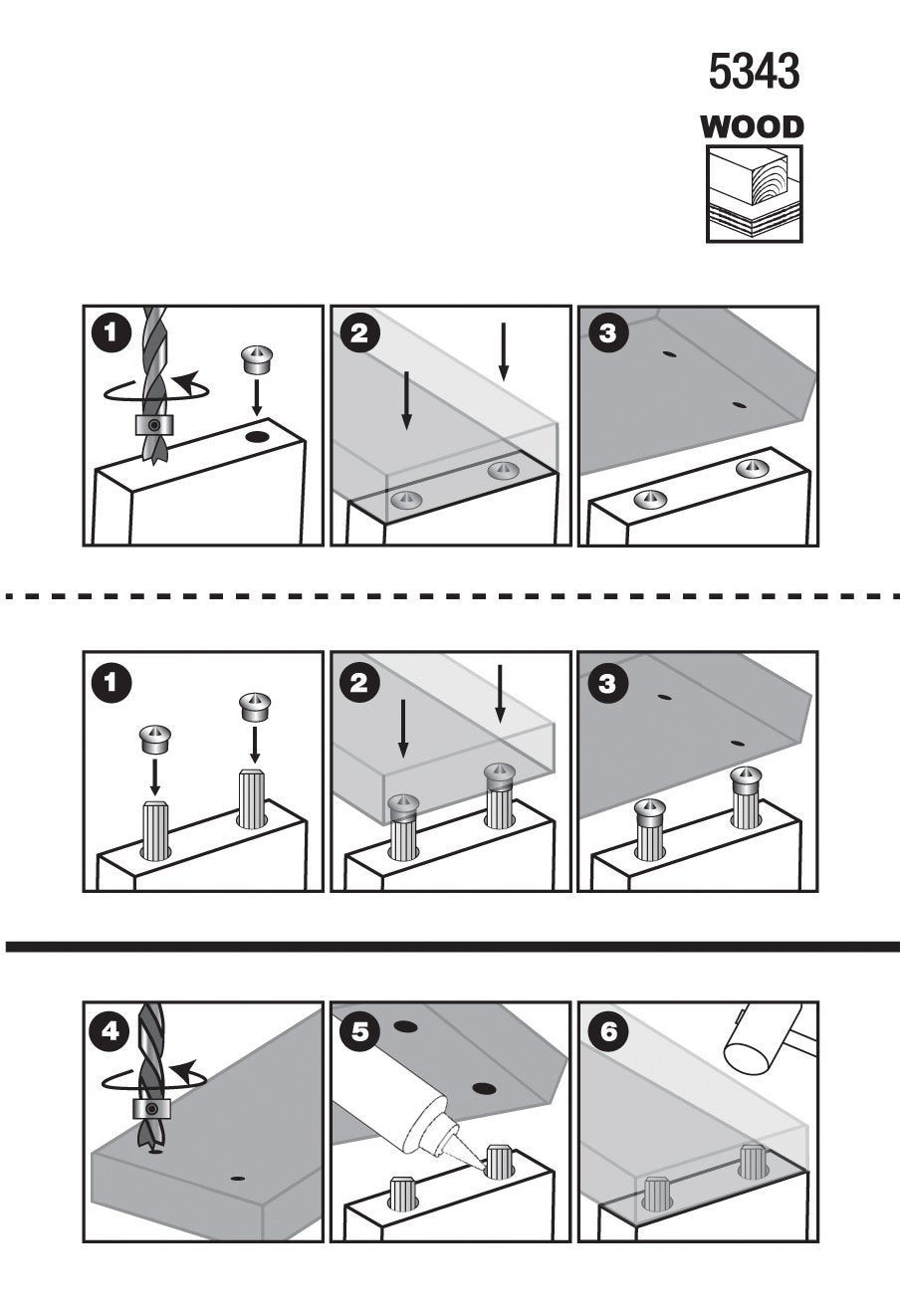 5343

WOOD

1

2

3

1

2

3

4

5

6