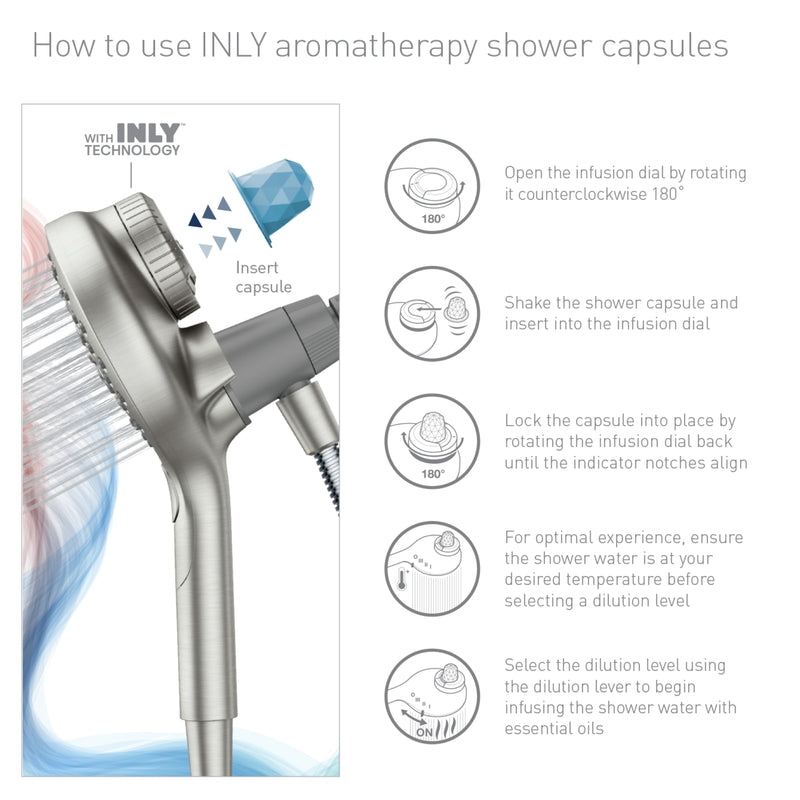 How to use INLY aromatherapy shower capsules

WITH INLY™ TECHNOLOGY

Insert capsule

180°

Open the infusion dial by rotating it counterclockwise 180°

Shake the shower capsule and insert into the infusion dial

180°

Lock the capsule into place by rotating the infusion dial back until the indicator notches align

For optimal experience, ensure the shower water is at your desired temperature before selecting a dilution level

ON

Select the dilution level using the dilution lever to begin infusing the shower water with essential oils