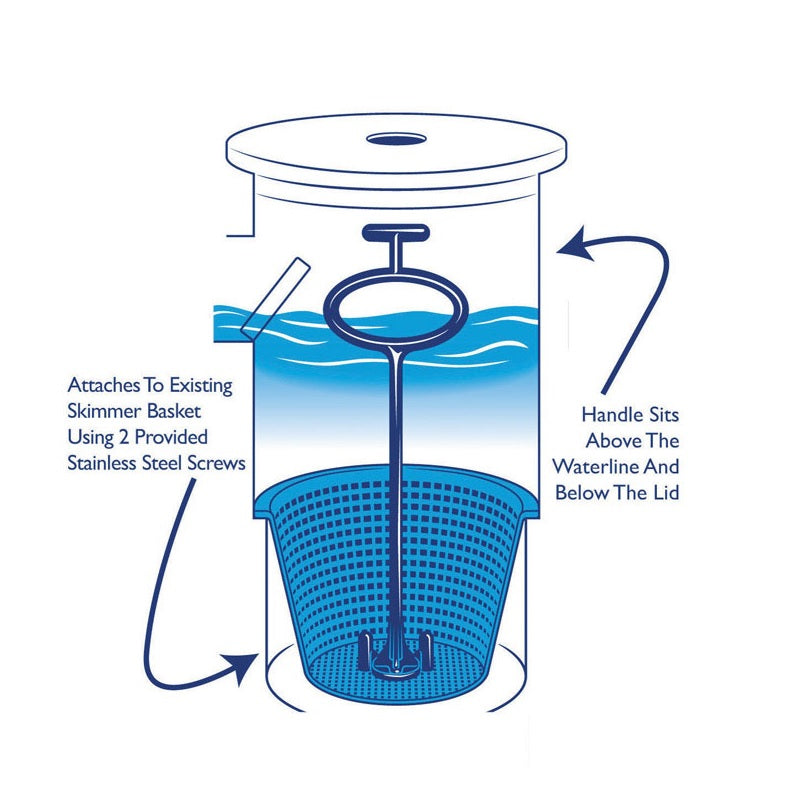 Attaches To Existing Skimmer Basket Using 2 Provided Stainless Steel Screws

Handle Sits Above The Waterline And Below The Lid