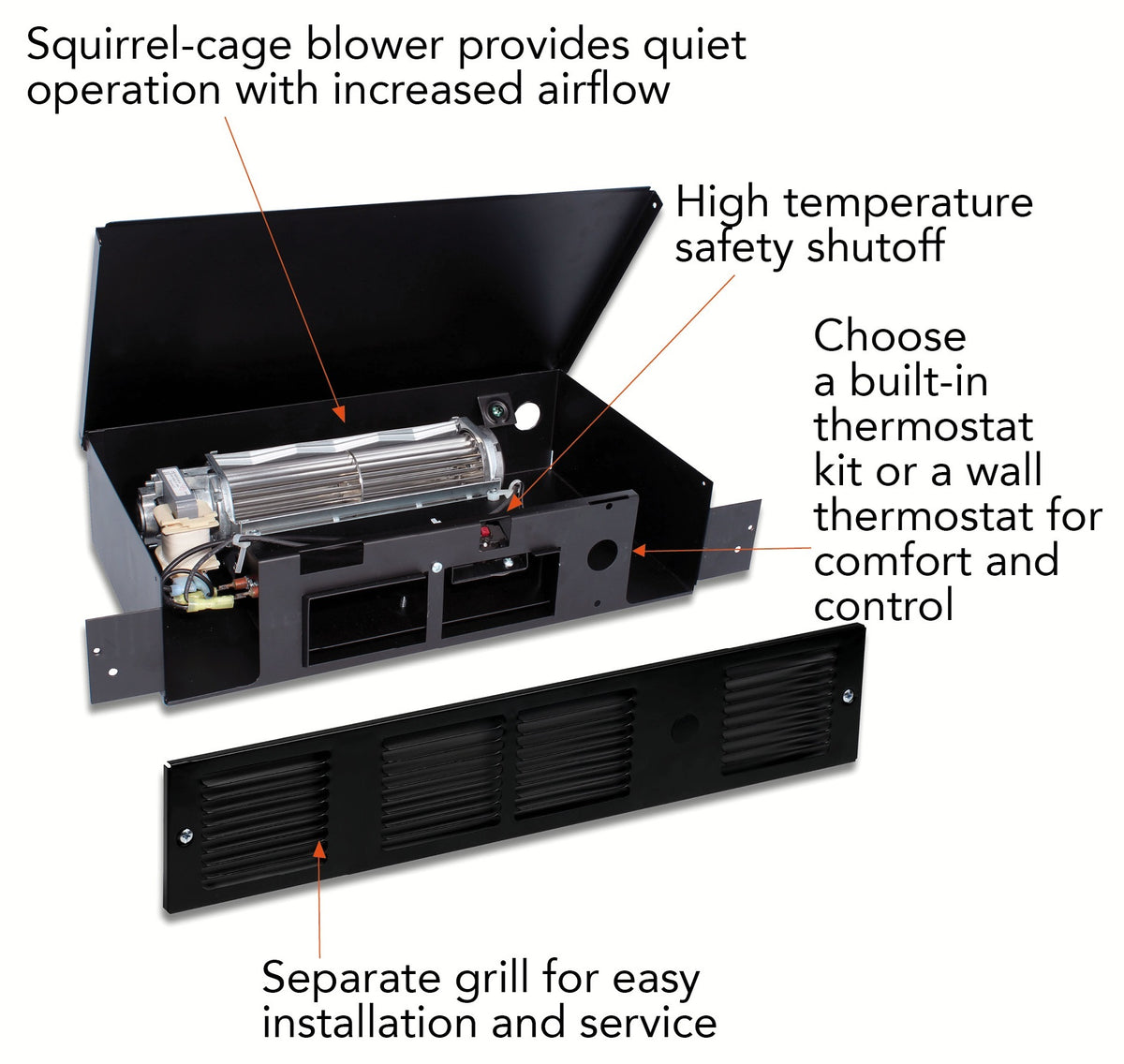 Squirrel-cage blower provides quiet operation with increased airflow

High temperature safety shutoff

Choose a built-in thermostat kit or a wall thermostat for comfort and control

Separate grill for easy installation and service