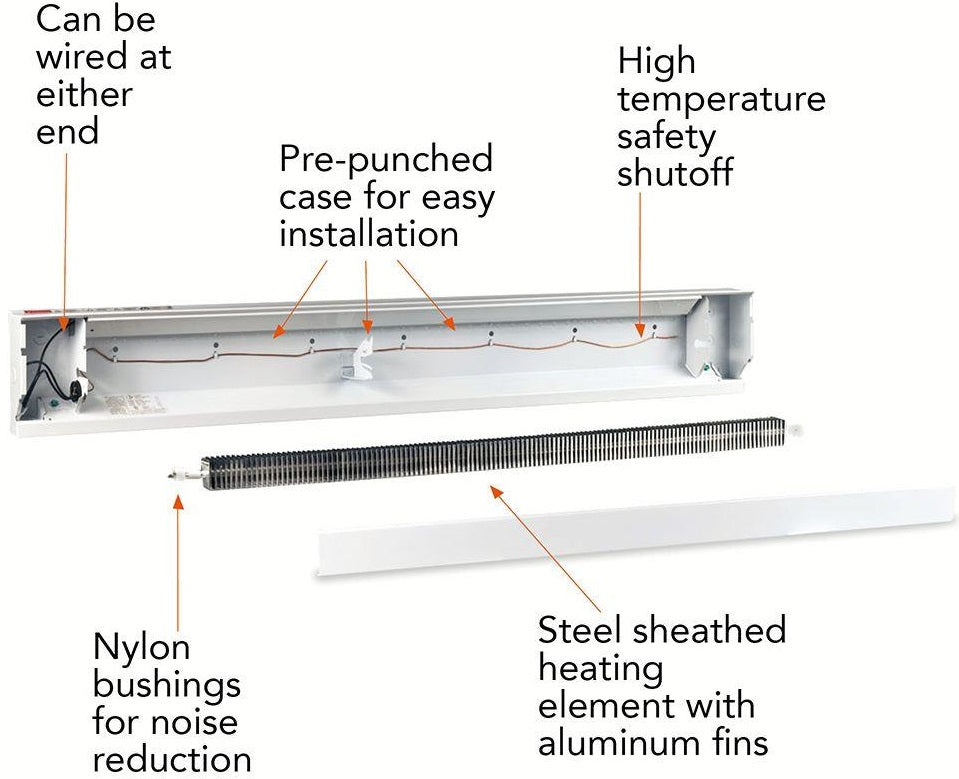 Can be wired at either end

Pre-punched case for easy installation

High temperature safety shutoff

Nylon bushings for noise reduction

Steel sheathed heating element with aluminum fins