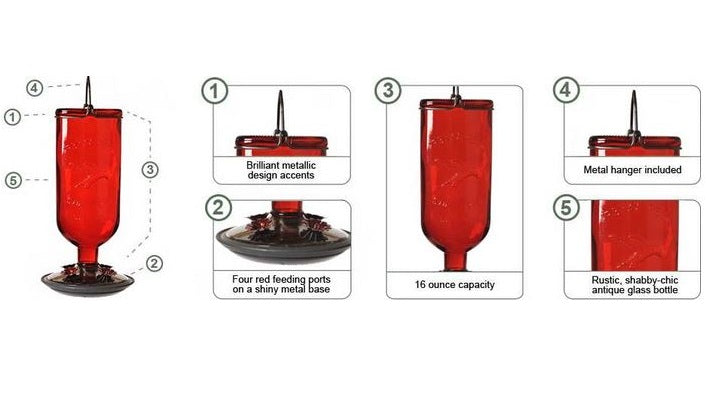 4
1
5
3
2

1
Brilliant metallic design accents

2
Four red feeding ports on a shiny metal base

3
16 ounce capacity

4
Metal hanger included

5
Rustic, shabby-chic antique glass bottle